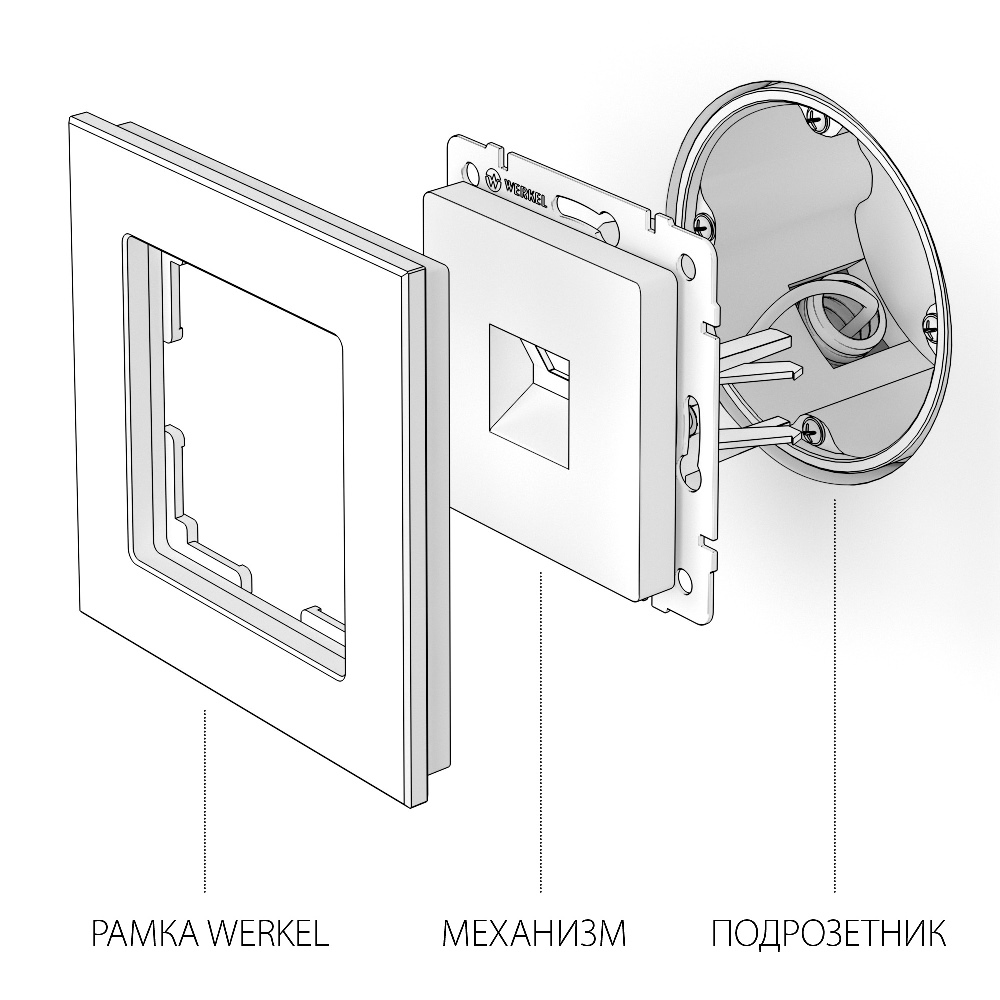 WERKEL

РАМКА WERKEL

МЕХАНИЗМ

ПОДРОЗЕТНИК