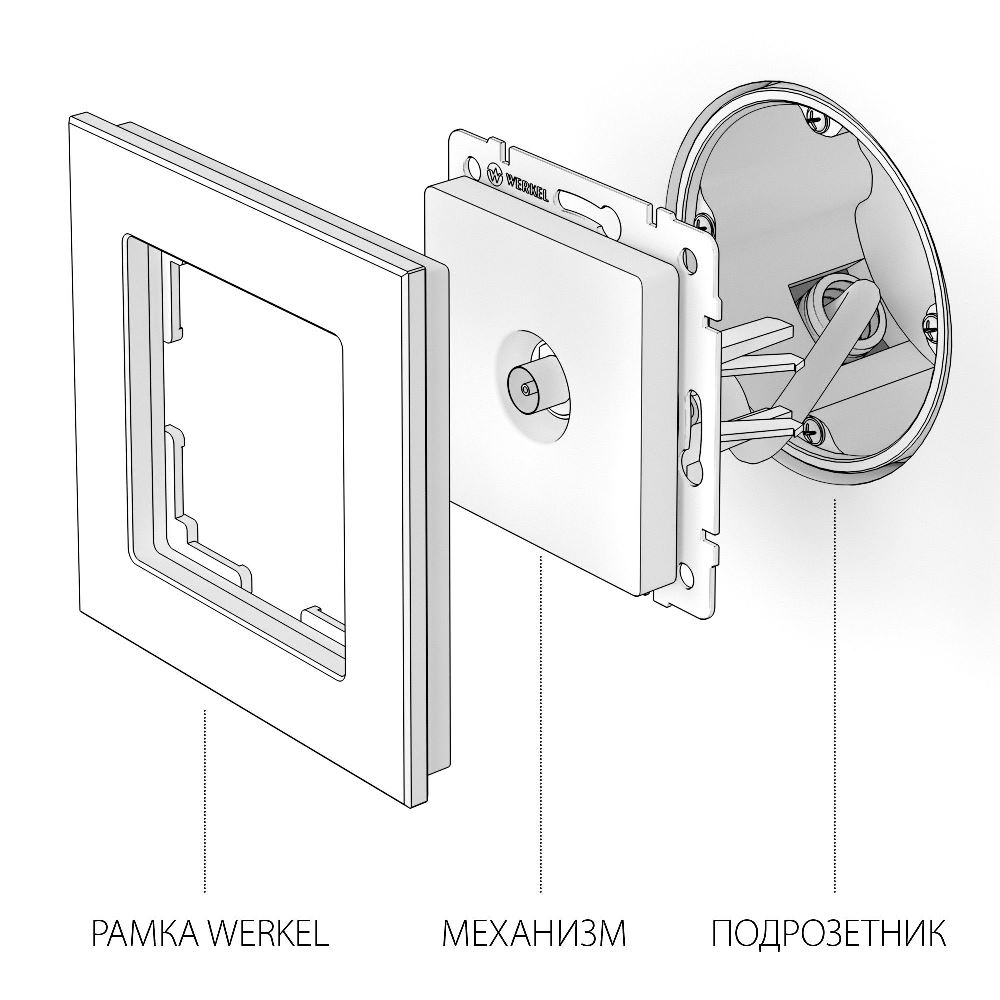 WERKEL

РАМКА WERKEL

МЕХАНИЗМ

ПОДРОЗЕТНИК